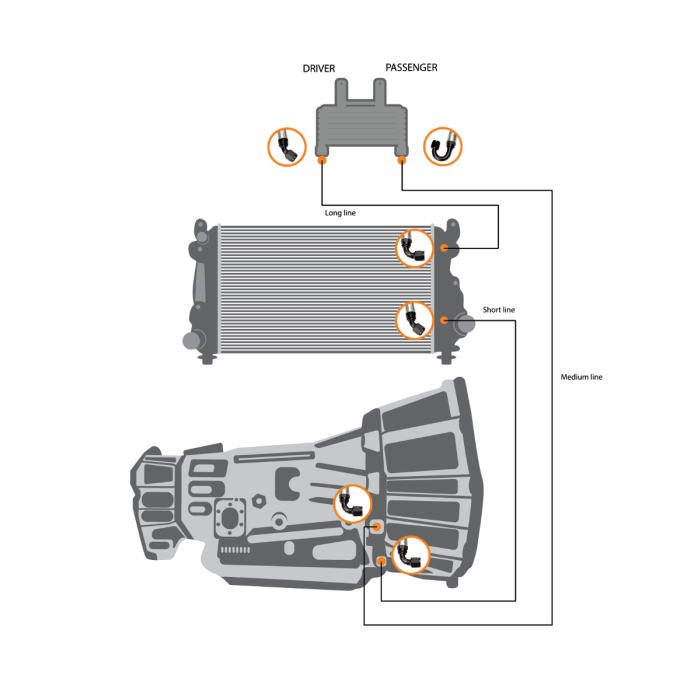 DRIVER
PASSENGER

Long line

Short line

Medium line