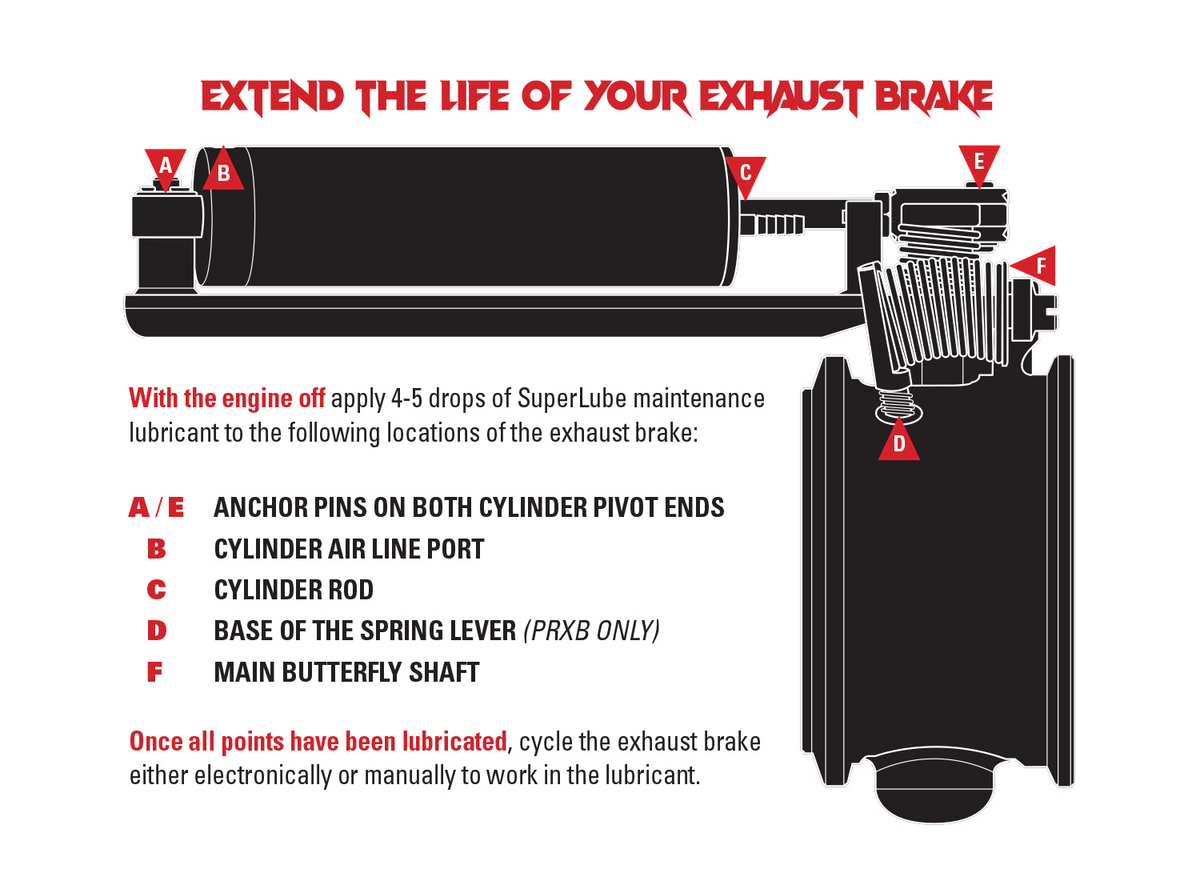 EXTEND THE LIFE OF YOUR EXHAUST BRAKE

A
B
C
E
F
D

With the engine off apply 4-5 drops of SuperLube maintenance lubricant to the following locations of the exhaust brake:

A / E ANCHOR PINS ON BOTH CYLINDER PIVOT ENDS
B CYLINDER AIR LINE PORT
C CYLINDER ROD
D BASE OF THE SPRING LEVER (PRXB ONLY)
F MAIN BUTTERFLY SHAFT

Once all points have been lubricated, cycle the exhaust brake either electronically or manually to work in the lubricant.